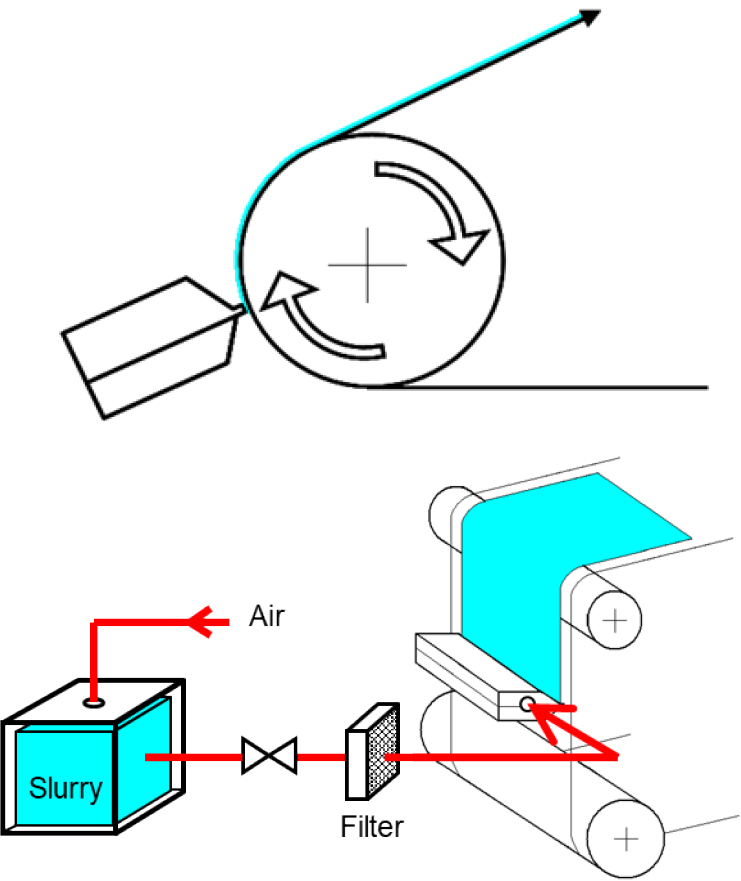 Air

Slurry

Filter